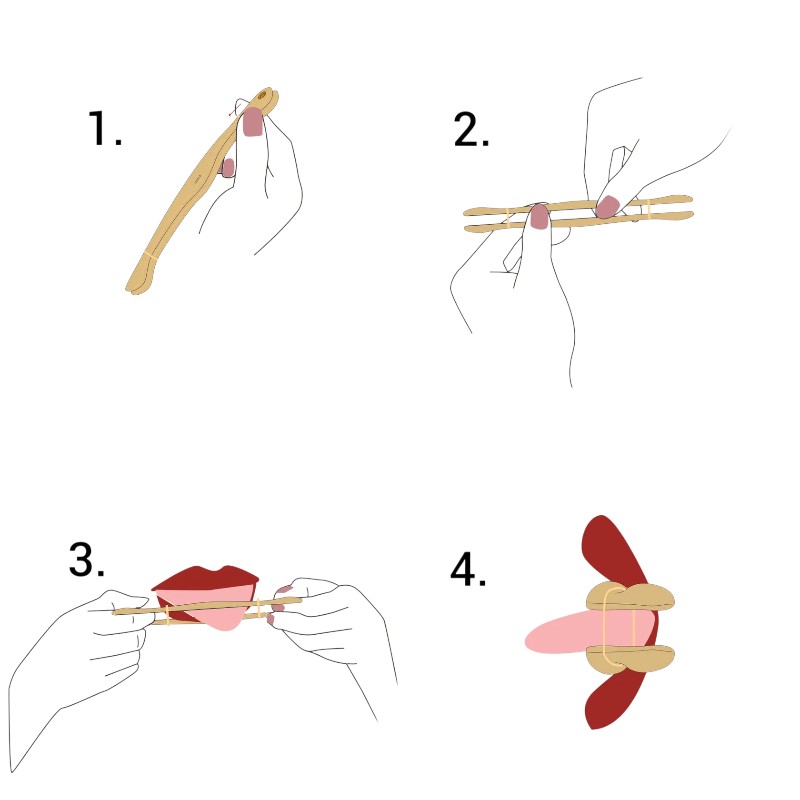 1.

2.

3.

4.